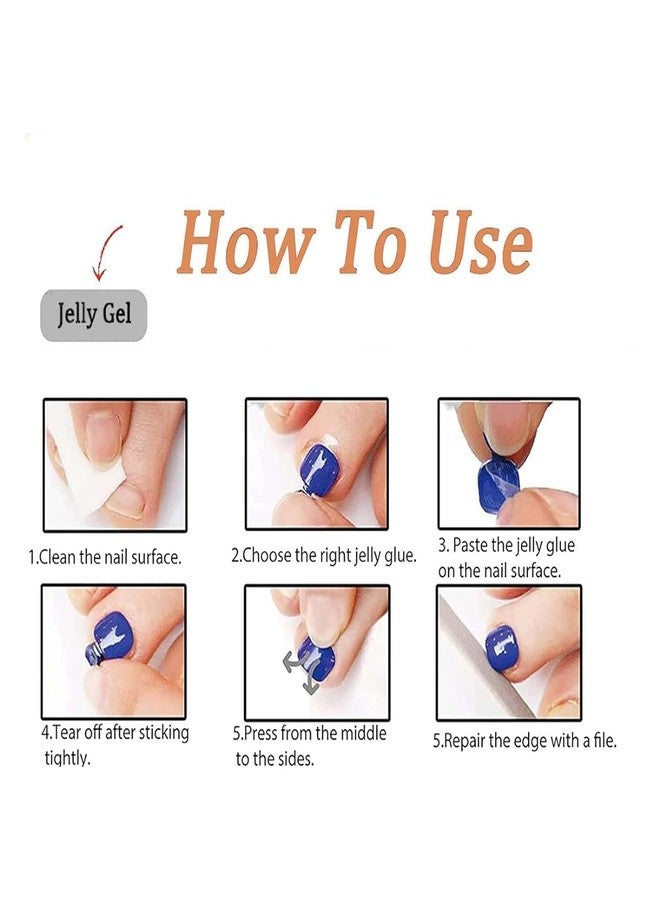 How To Use

Jelly Gel

1.Clean the nail surface.

2.Choose the right jelly glue.

3. Paste the jelly glue on the nail surface.

4.Tear off after sticking tightly.

5.Press from the middle to the sides.

5.Repair the edge with a file.